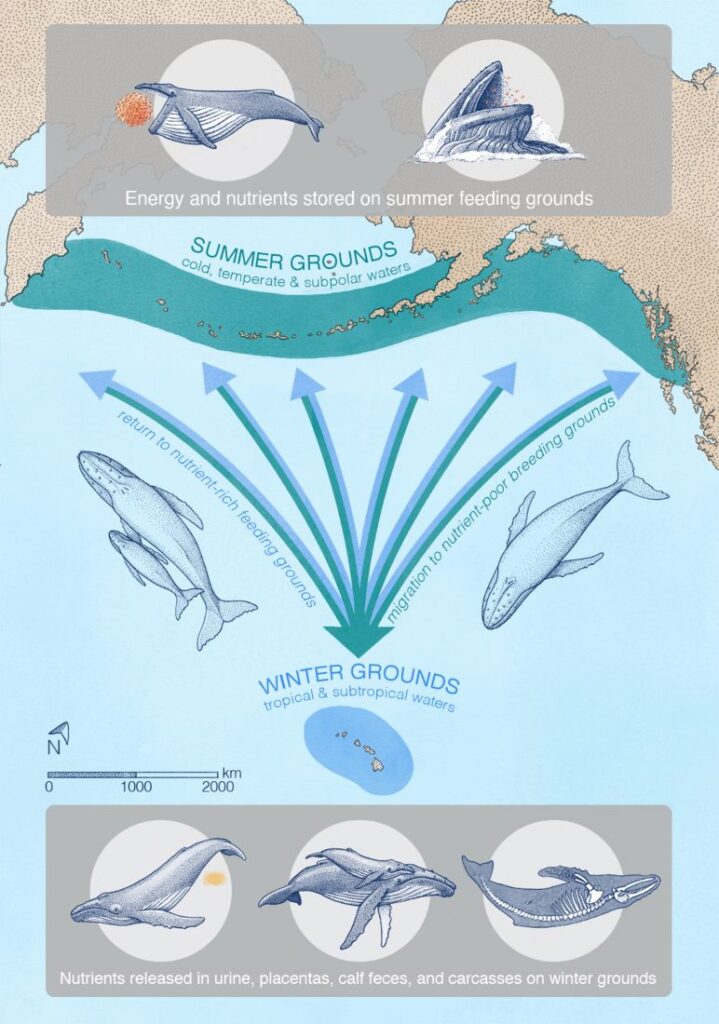 Energy and nutrients stored on summer feeding grounds

SUMMER GROUNDS
cold, temperate & subpolar waters

return to nutrient-rich feeding grounds

migration to nutrient-poor breeding grounds

WINTER GROUNDS
tropical & subtropical waters

N

0 1000 2000 km

Nutrients released in urine, placentas, calf feces, and carcasses on winter grounds